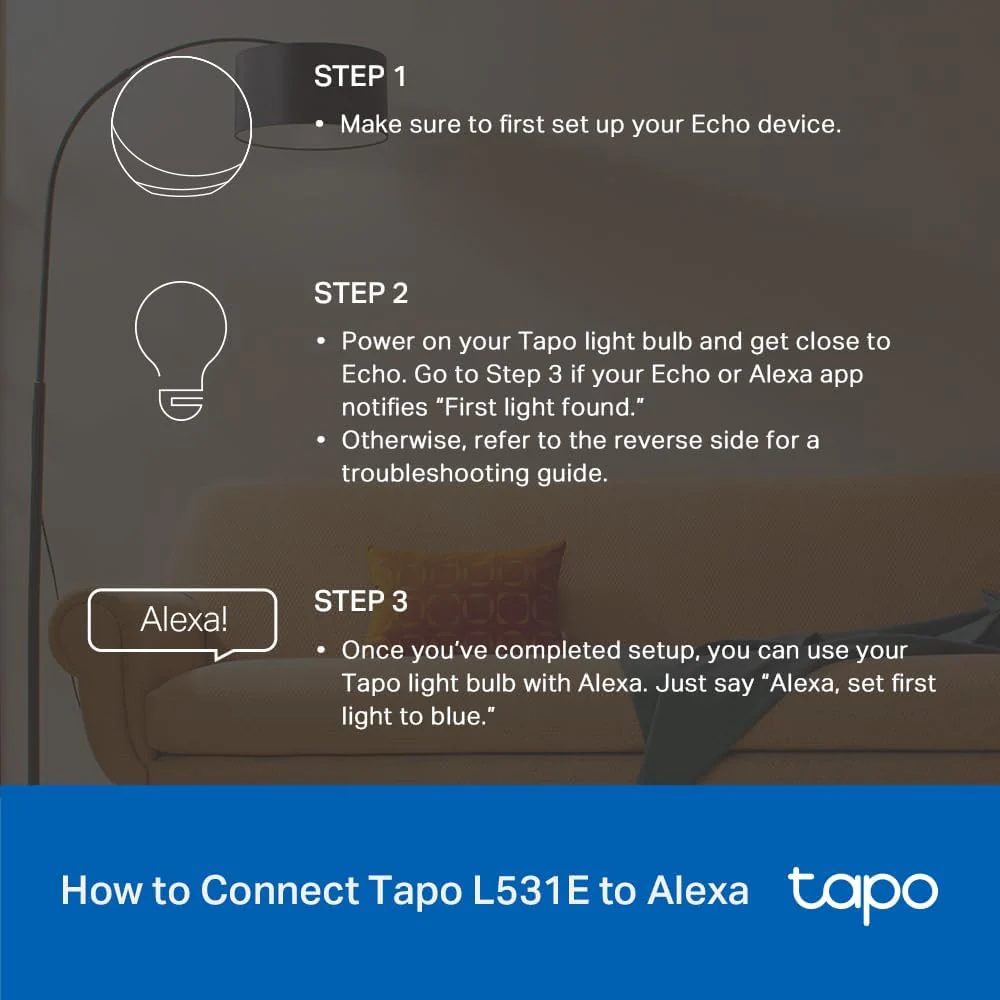 STEP 1

• Make sure to first set up your Echo device.

STEP 2

• Power on your Tapo light bulb and get close to Echo. Go to Step 3 if your Echo or Alexa app notifies “First light found.”
• Otherwise, refer to the reverse side for a troubleshooting guide.

Alexa!

STEP 3

• Once you’ve completed setup, you can use your Tapo light bulb with Alexa. Just say “Alexa, set first light to blue.”

How to Connect Tapo L531E to Alexa

tapo