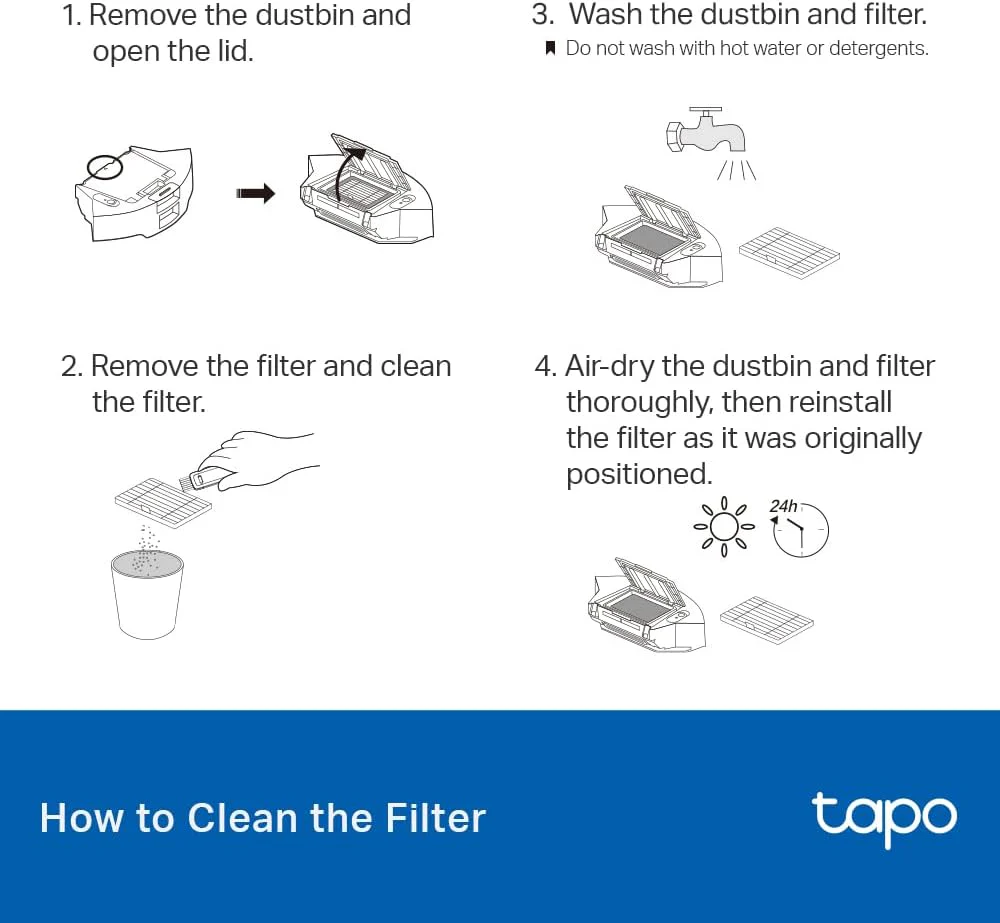 1. Remove the dustbin and open the lid.

2. Remove the filter and clean the filter.

3. Wash the dustbin and filter.
Do not wash with hot water or detergents.

4. Air-dry the dustbin and filter thoroughly, then reinstall the filter as it was originally positioned.

24h

How to Clean the Filter

tapo