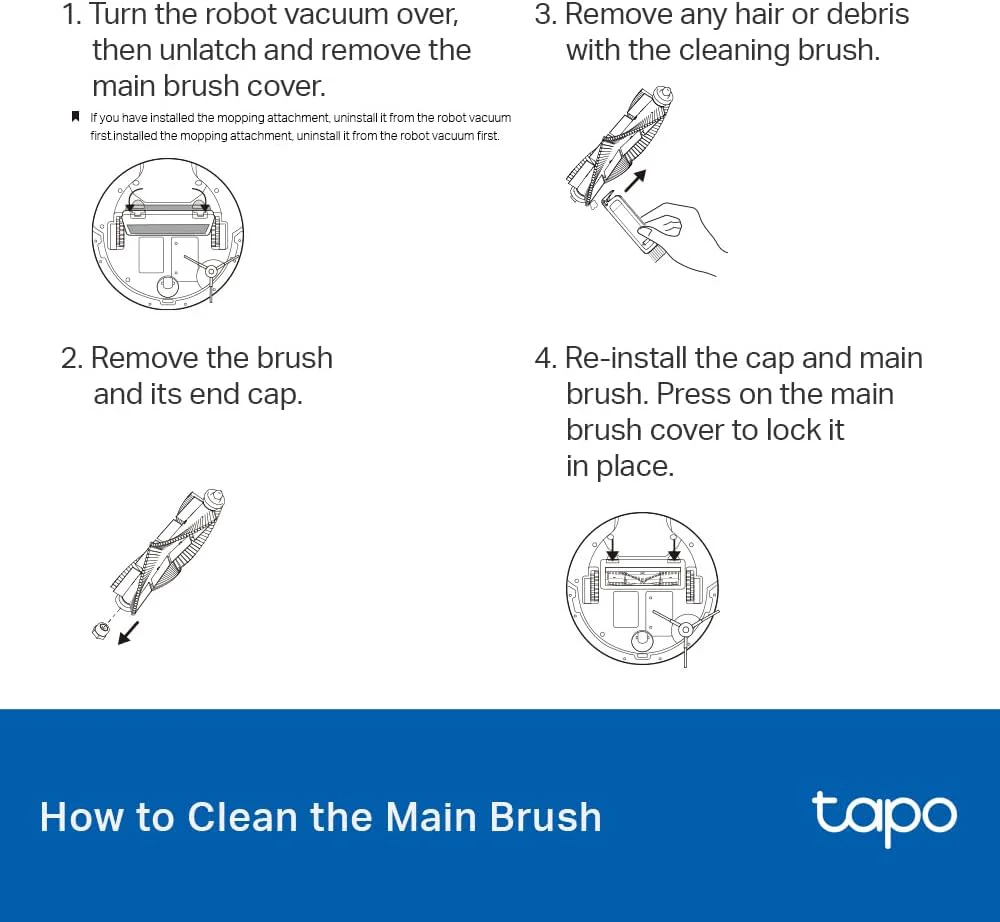 1. Turn the robot vacuum over, then unlatch and remove the main brush cover.

If you have installed the mopping attachment, uninstall it from the robot vacuum first.installed the mopping attachment, uninstall it from the robot vacuum first.

2. Remove the brush and its end cap.

3. Remove any hair or debris with the cleaning brush.

4. Re-install the cap and main brush. Press on the main brush cover to lock it in place.

How to Clean the Main Brush

tapo