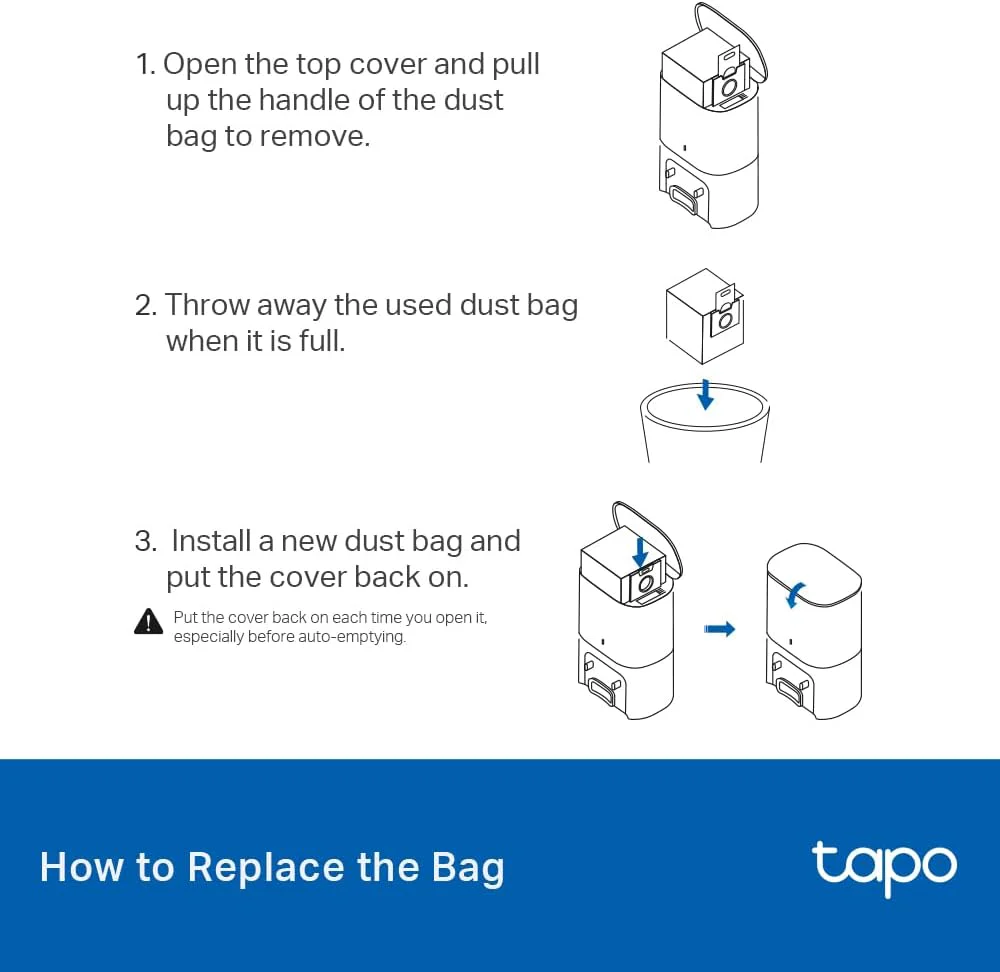 1. Open the top cover and pull up the handle of the dust bag to remove.

2. Throw away the used dust bag when it is full.

3. Install a new dust bag and put the cover back on.

Put the cover back on each time you open it, especially before auto-emptying.

How to Replace the Bag

tapo