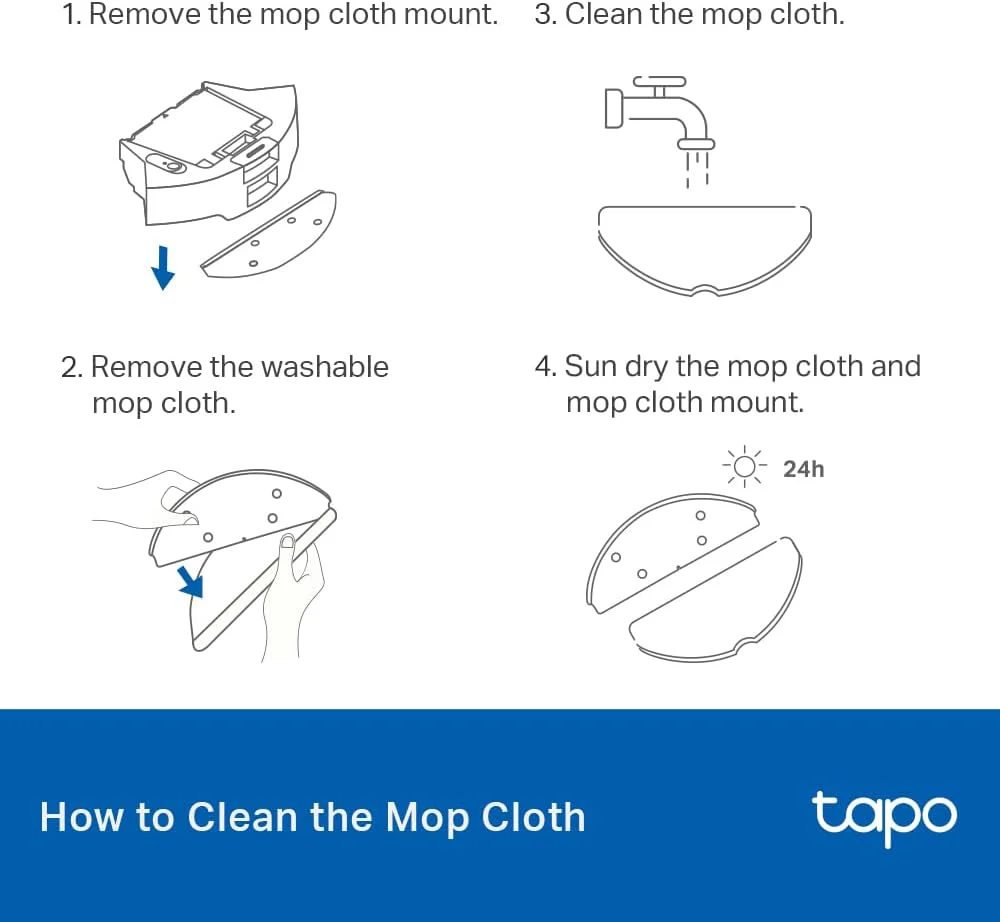 1. Remove the mop cloth mount.

2. Remove the washable mop cloth.

3. Clean the mop cloth.

4. Sun dry the mop cloth and mop cloth mount.

24h

How to Clean the Mop Cloth

tapo